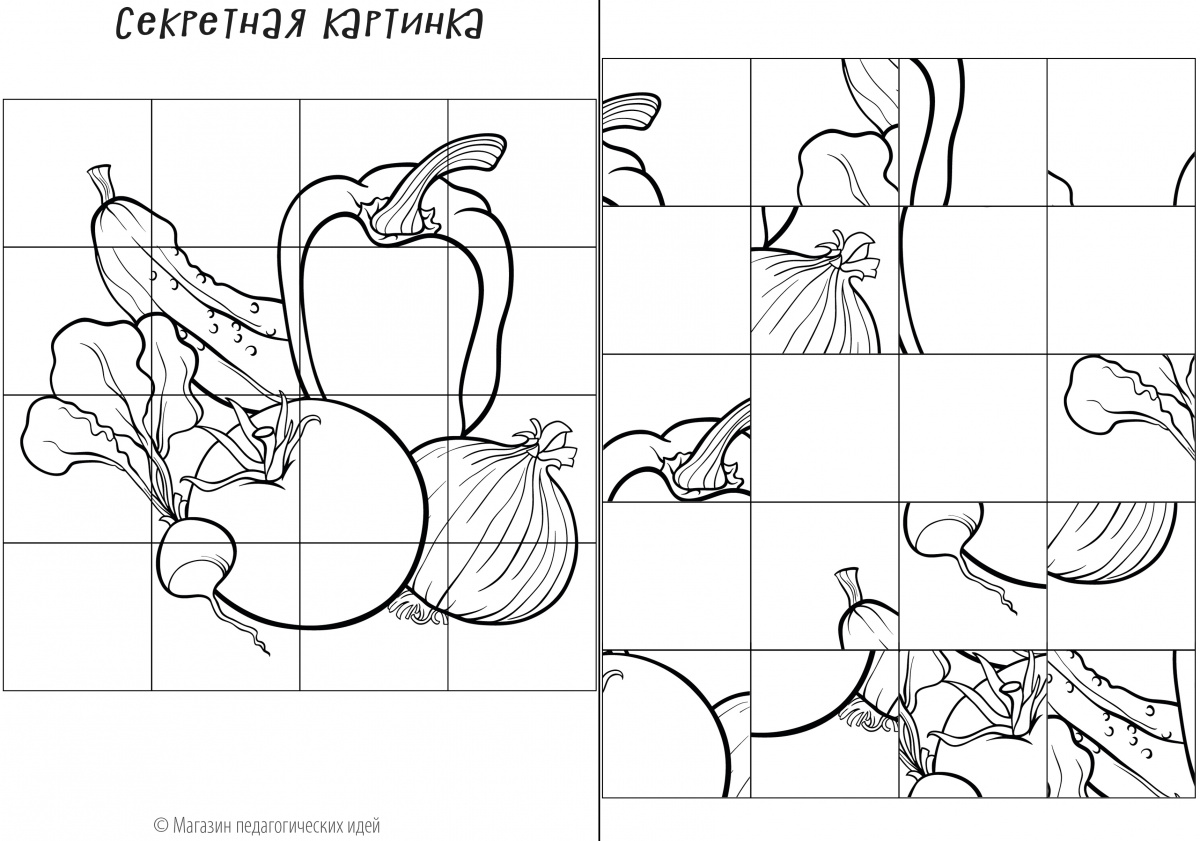 Секретная картинка

© Магазин педагогических идей